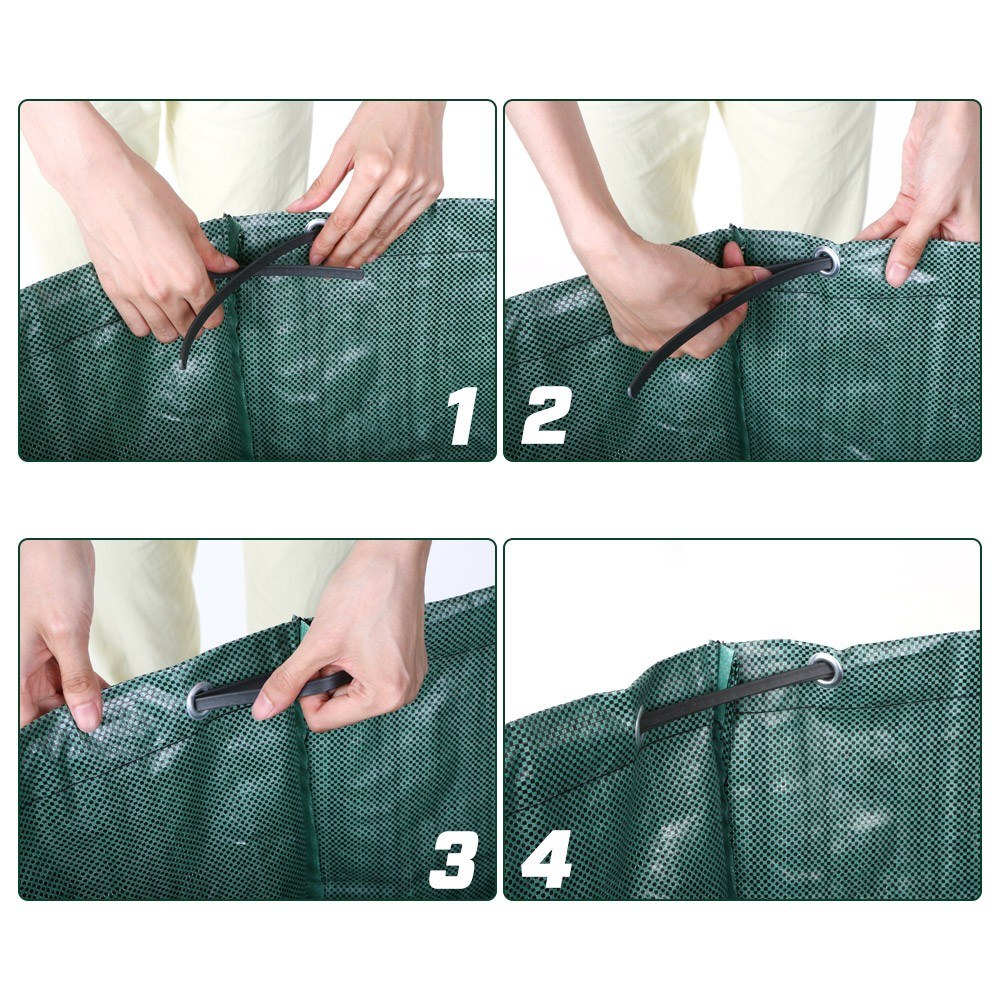 1

2

3

4